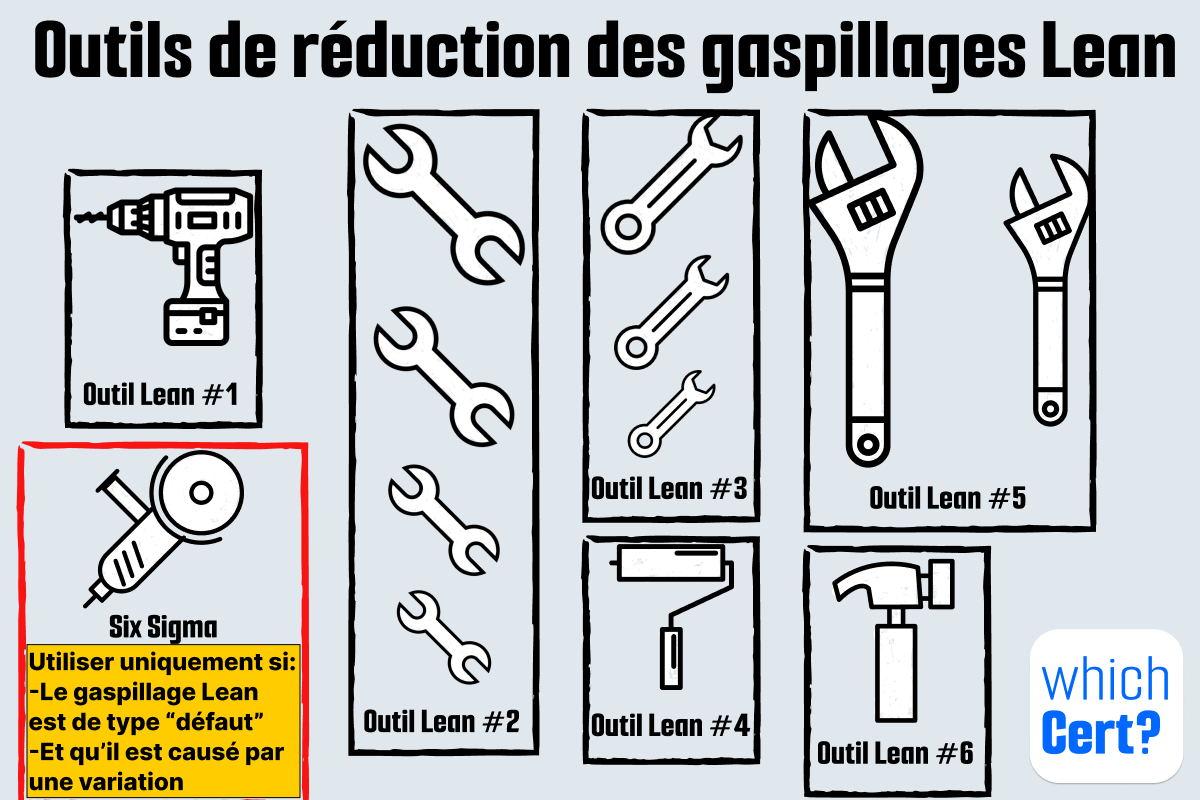 Outils de réduction des gaspillages Lean

Outil Lean #1

Six Sigma

Utiliser uniquement si:
-Le gaspillage Lean est de type “défaut”
-Et qu’il est causé par une variation

Outil Lean #2

Outil Lean #3

Outil Lean #4

Outil Lean #5

Outil Lean #6

which Cert?